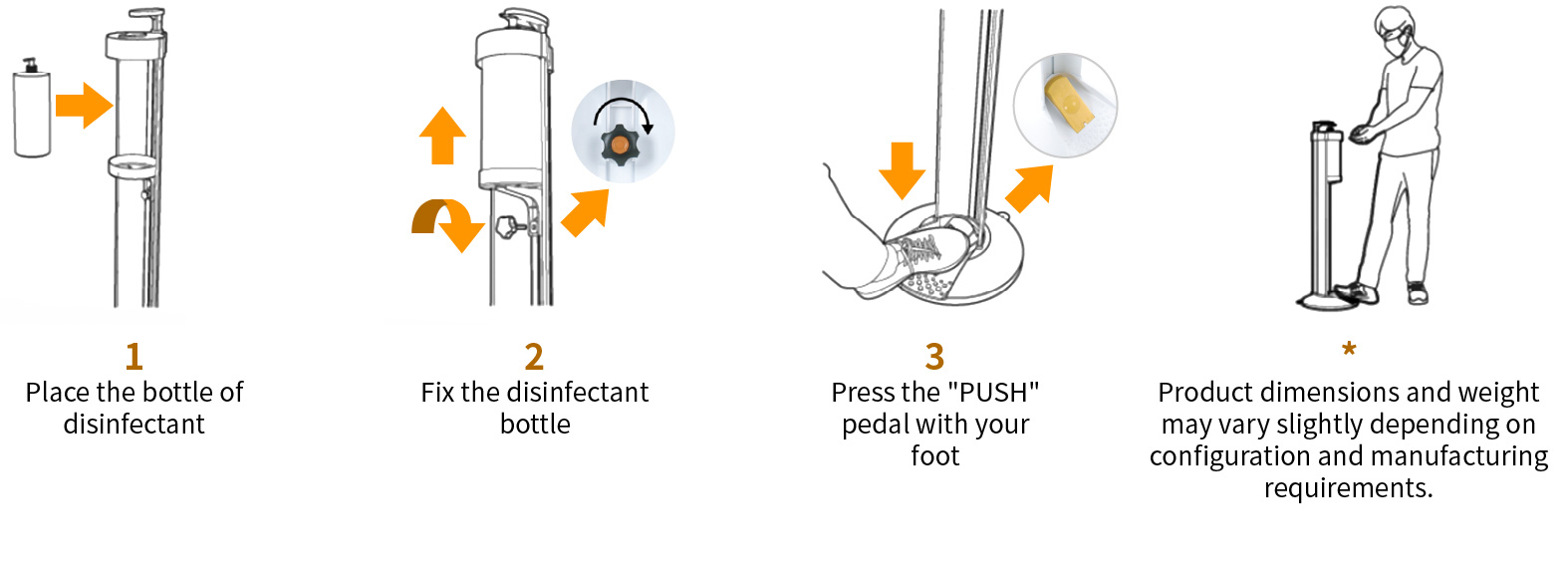 1
Place the bottle of disinfectant

2
Fix the disinfectant bottle

3
Press the "PUSH" pedal with your foot

*
Product dimensions and weight may vary slightly depending on configuration and manufacturing requirements.